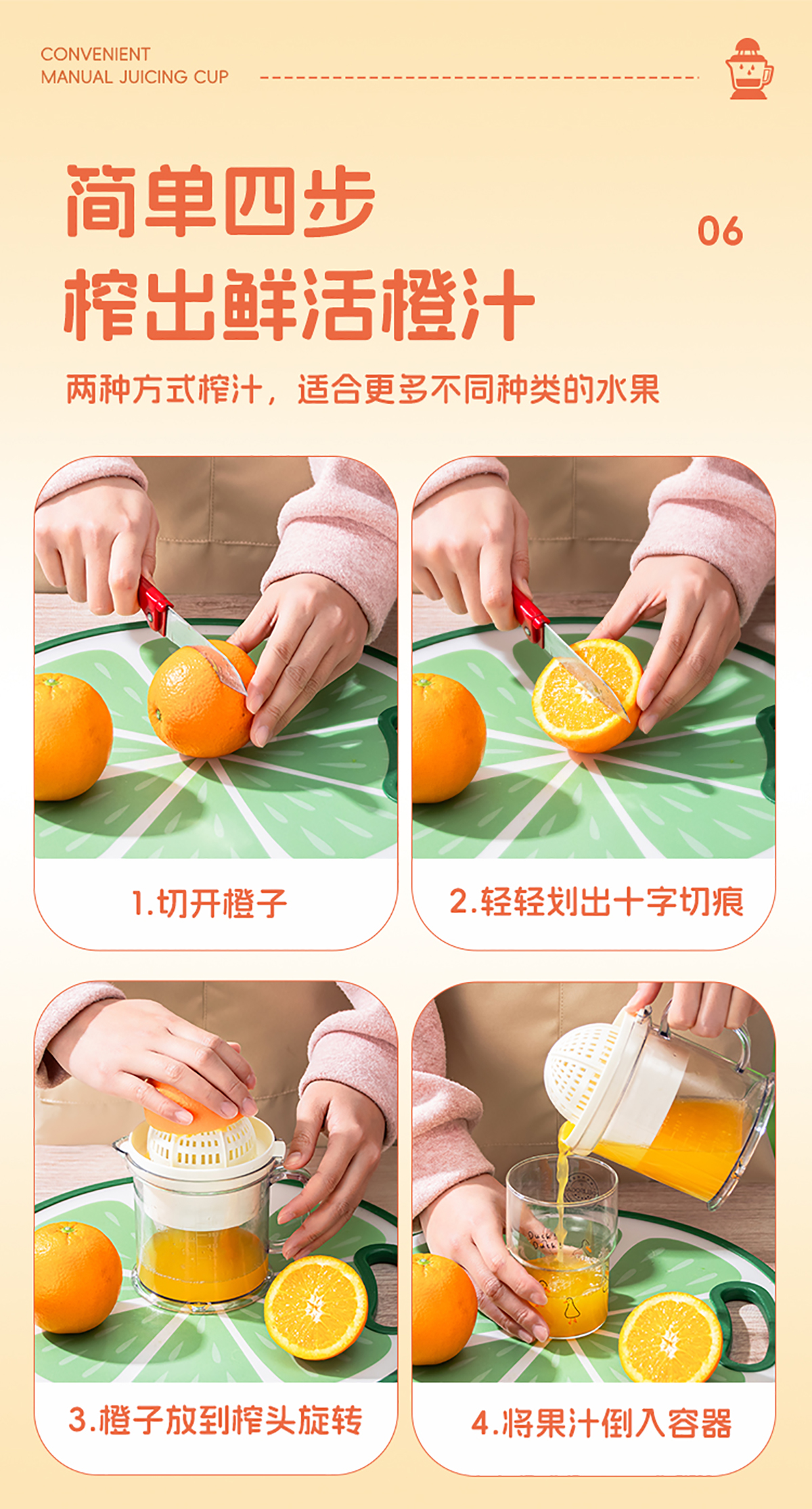 CONVENIENT
MANUAL JUICING CUP

简单四步
榨出鲜活橙汁

06

两种方式榨汁，适合更多不同种类的水果

1.切开橙子

2.轻轻划出十字切痕

3.橙子放到榨头旋转

4.将果汁倒入容器